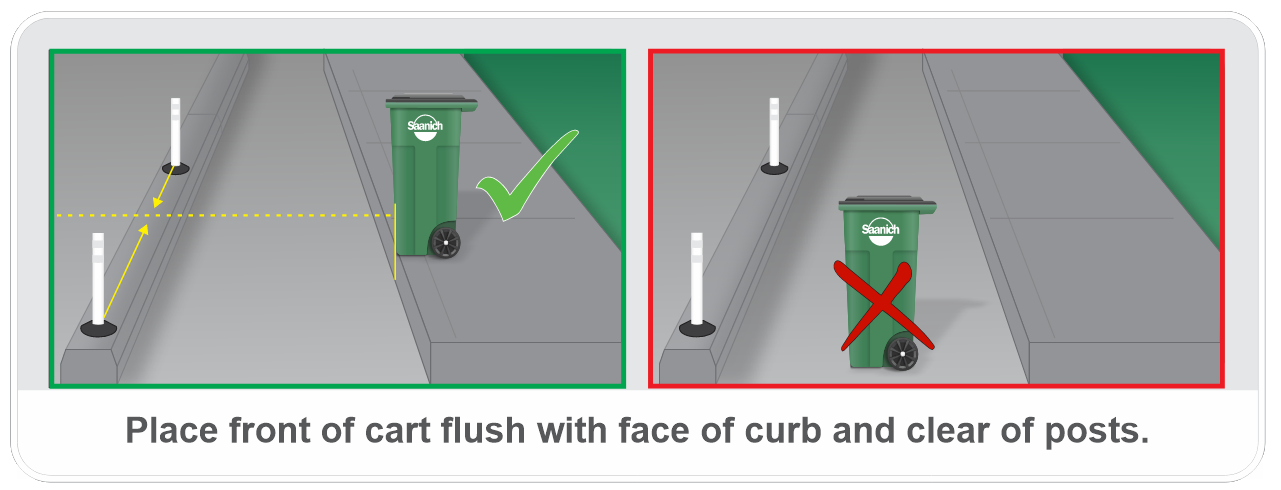 Saanich

Saanich

Place front of cart flush with face of curb and clear of posts.